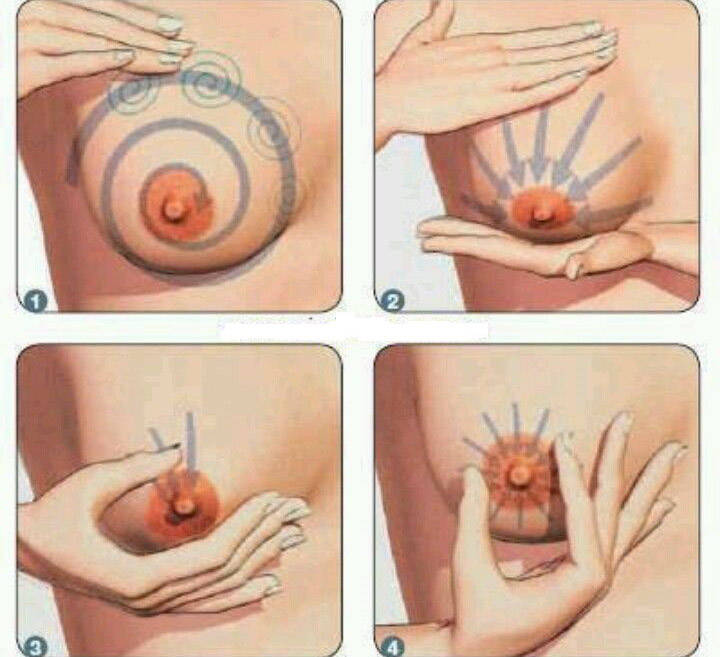 1
2
3
4